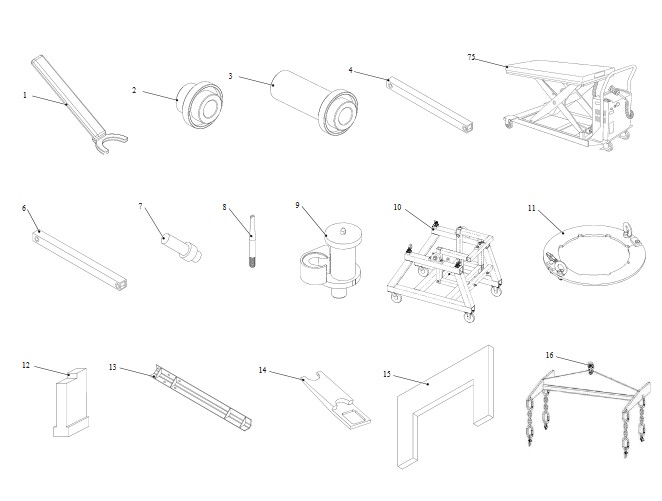 1
2
3
4
75
6
7
8
9
10
11
12
13
14
15
16